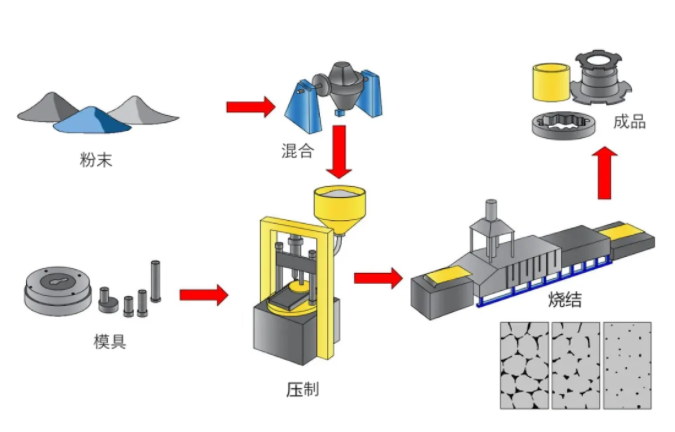 粉末

混合

成品

模具

压制

烧结